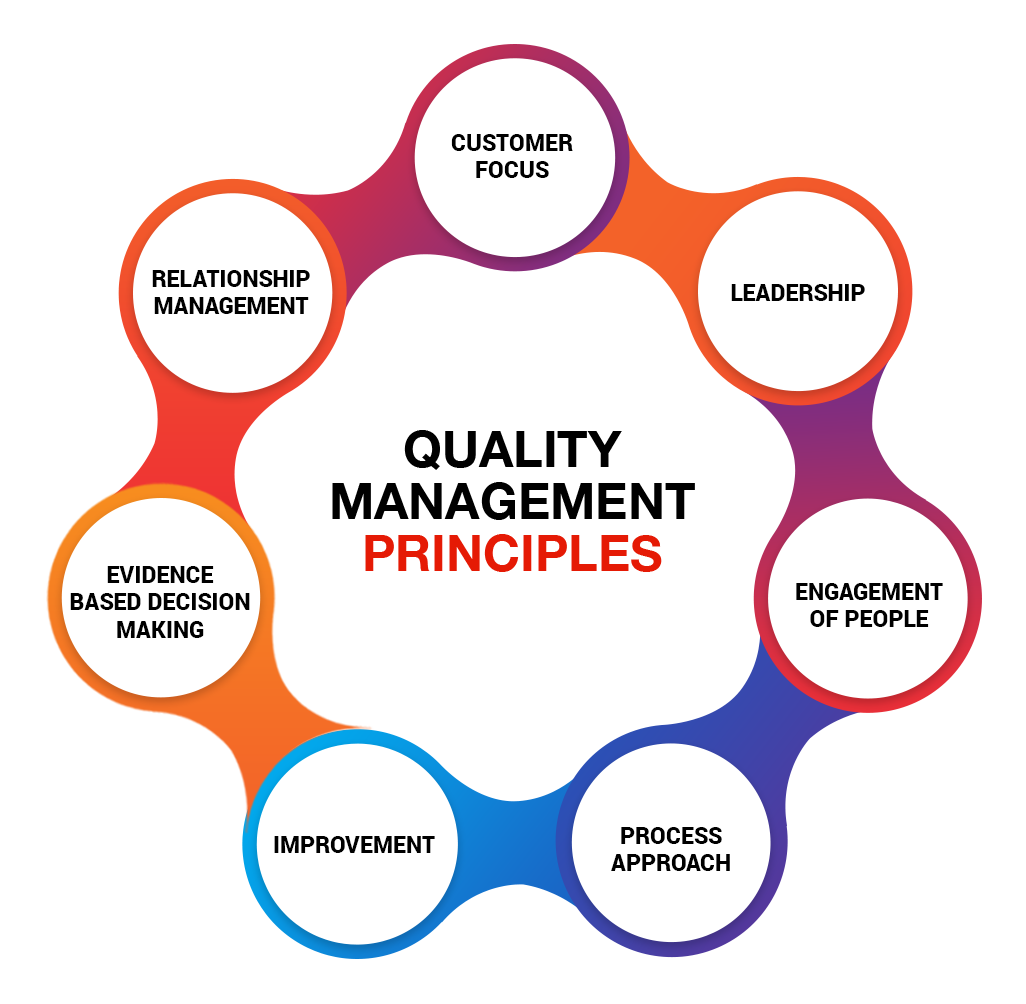 QUALITY MANAGEMENT PRINCIPLES

CUSTOMER FOCUS

LEADERSHIP

ENGAGEMENT OF PEOPLE

PROCESS APPROACH

IMPROVEMENT

EVIDENCE BASED DECISION MAKING

RELATIONSHIP MANAGEMENT